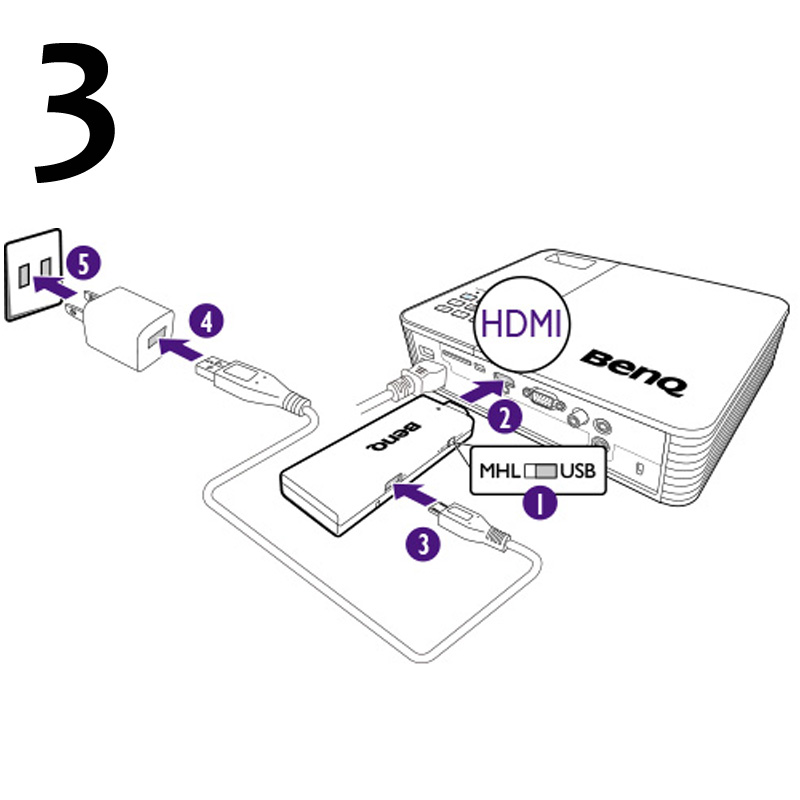 3

5

4

HDMI

BenQ

2

BenQ

MHL USB

1

3